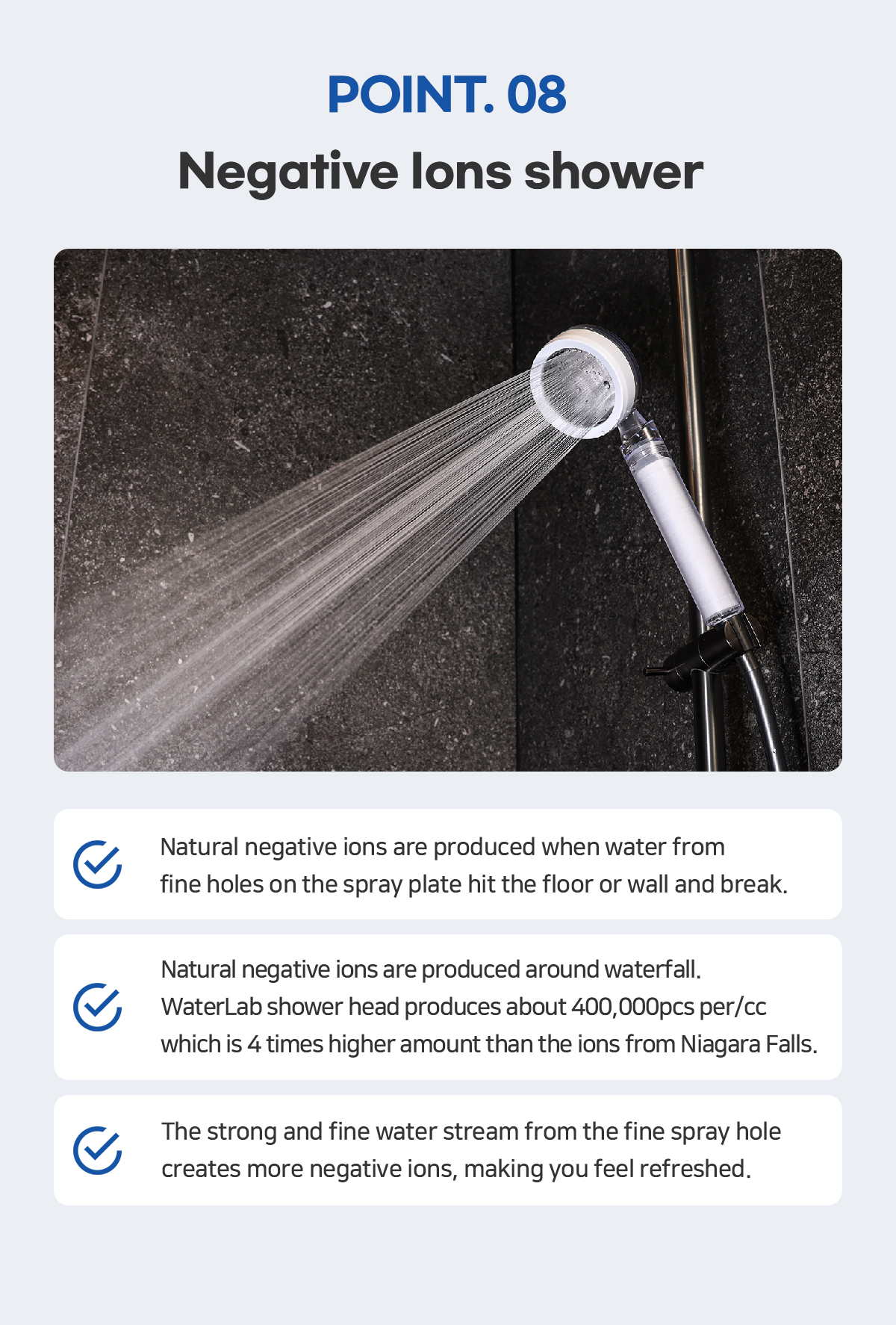 POINT. 08
Negative Ions shower

Natural negative ions are produced when water from fine holes on the spray plate hit the floor or wall and break.

Natural negative ions are produced around waterfall. WaterLab shower head produces about 400,000pcs per/cc which is 4 times higher amount than the ions from Niagara Falls.

The strong and fine water stream from the fine spray hole creates more negative ions, making you feel refreshed.